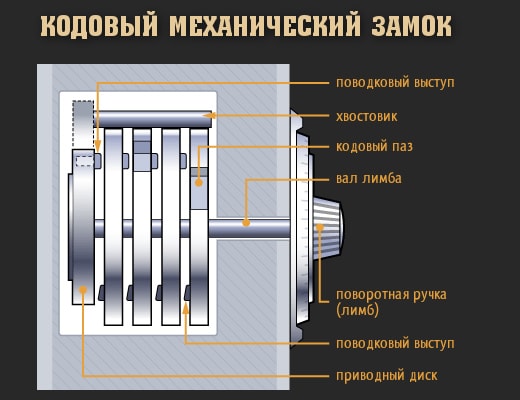 КОДОВЫЙ МЕХАНИЧЕСКИЙ ЗАМОК

поводковый выступ

хвостовик

кодовый паз

вал лимба

поворотная ручка (лимб)

поводковый выступ

приводный диск