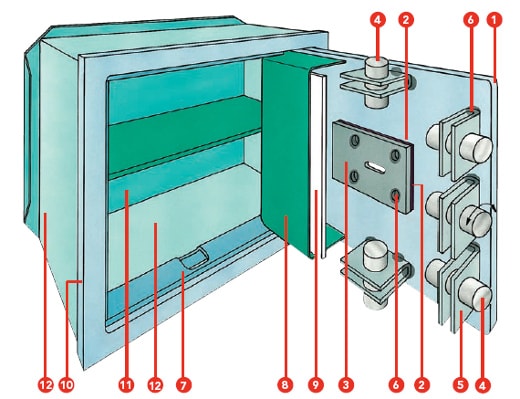 4
2
6
1
12
10
11
12
7
8
9
3
6
2
5
4